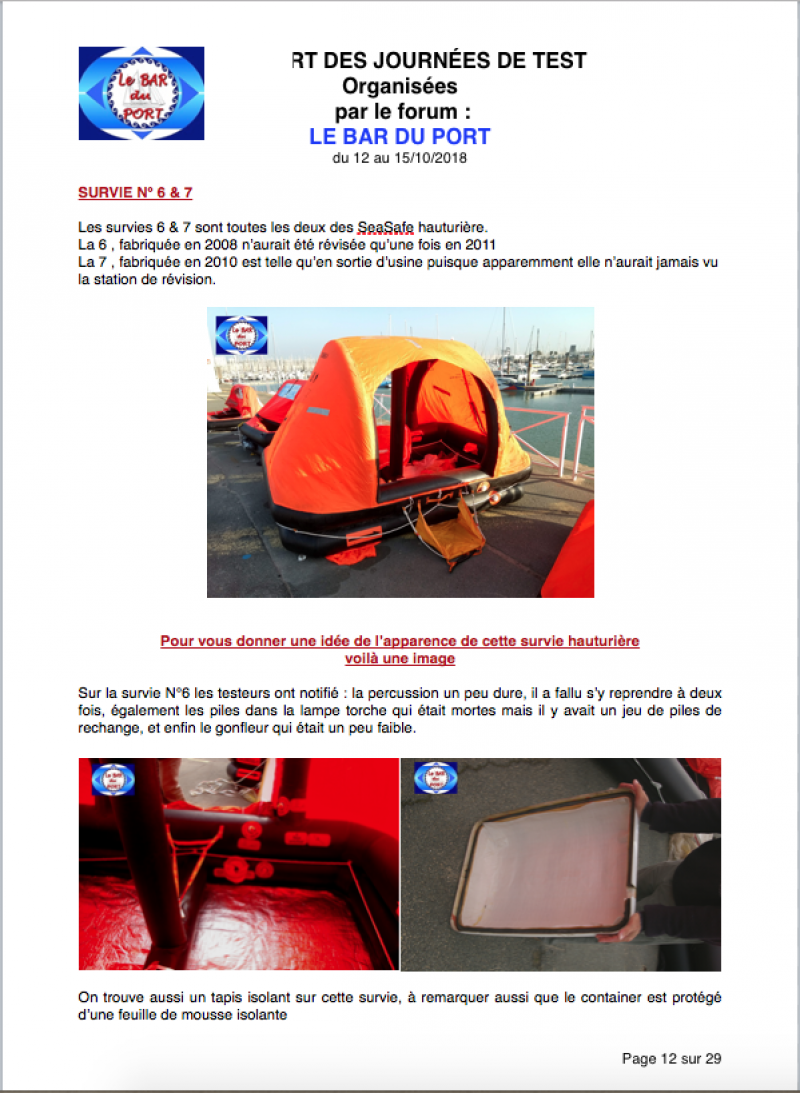 Le BAR du PORT

RT DES JOURNÉES DE TEST
Organisées
par le forum :
LE BAR DU PORT
du 12 au 15/10/2018

SURVIE N° 6 & 7

Les survies 6 & 7 sont toutes les deux des SeaSafe hauturière.
La 6 , fabriquée en 2008 n'aurait été révisée qu'une fois en 2011
La 7 , fabriquée en 2010 est telle qu'en sortie d'usine puisque apparemment elle n'aurait jamais vu la station de révision.

Le BAR du PORT

Pour vous donner une idée de l'apparence de cette survie hauturière voilà une image

Sur la survie N°6 les testeurs ont notifié : la percussion un peu dure, il a fallu s'y reprendre à deux fois, également les piles dans la lampe torche qui était mortes mais il y avait un jeu de piles de rechange, et enfin le gonfleur qui était un peu faible.

Le BAR du PORT

Le BAR du PORT

On trouve aussi un tapis isolant sur cette survie, à remarquer aussi que le container est protégé d'une feuille de mousse isolante

Page 12 sur 29