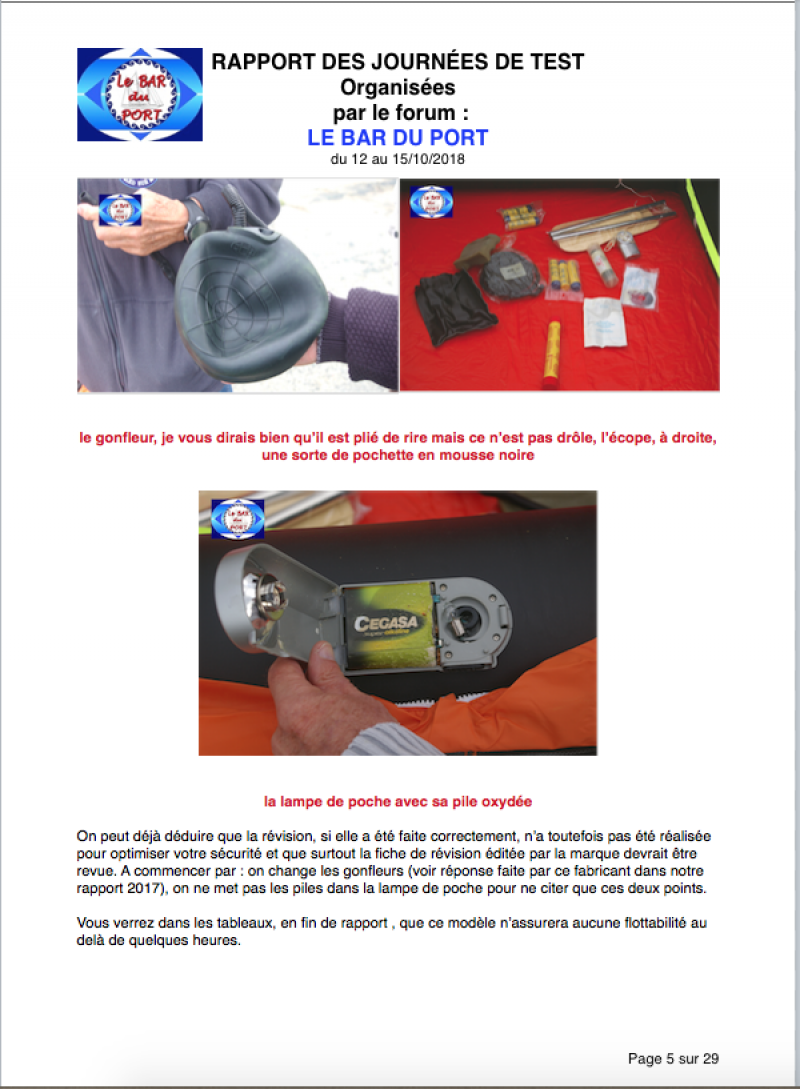 Le BAR du PORT

RAPPORT DES JOURNÉES DE TEST
Organisées
par le forum :
LE BAR DU PORT
du 12 au 15/10/2018

Le BAR du PORT

Le BAR du PORT

le gonfleur, je vous dirais bien qu'il est plié de rire mais ce n'est pas drôle, l'écope, à droite, une sorte de pochette en mousse noire

Le BAR du PORT

CEGASA

la lampe de poche avec sa pile oxydée

On peut déjà déduire que la révision, si elle a été faite correctement, n'a toutefois pas été réalisée pour optimiser votre sécurité et que surtout la fiche de révision éditée par la marque devrait être revue. A commencer par : on change les gonfleurs (voir réponse faite par ce fabricant dans notre rapport 2017), on ne met pas les piles dans la lampe de poche pour ne citer que ces deux points.

Vous verrez dans les tableaux, en fin de rapport , que ce modèle n'assurera aucune flottabilité au delà de quelques heures.

Page 5 sur 29