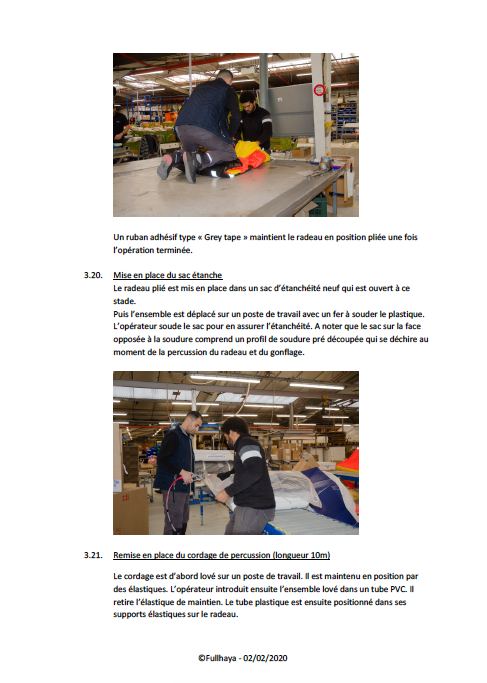 Un ruban adhésif type « Grey tape » maintient le radeau en position pliée une fois l'opération terminée.

3.20. Mise en place du sac étanche

Le radeau plié est mis en place dans un sac d'étanchéité neuf qui est ouvert à ce stade.

Puis l'ensemble est déplacé sur un poste de travail avec un fer à souder le plastique. L'opérateur soude le sac pour en assurer l'étanchéité. A noter que le sac sur la face opposée à la soudure comprend un profil de soudure pré découpée qui se déchire au moment de la percussion du radeau et du gonflage.

3.21. Remise en place du cordage de percussion (longueur 10m)

Le cordage est d'abord lové sur un poste de travail. Il est maintenu en position par des élastiques. L'opérateur introduit ensuite l'ensemble lové dans un tube PVC. Il retire l'élastique de maintien. Le tube plastique est ensuite positionné dans ses supports élastiques sur le radeau.

©Fullhaya - 02/02/2020