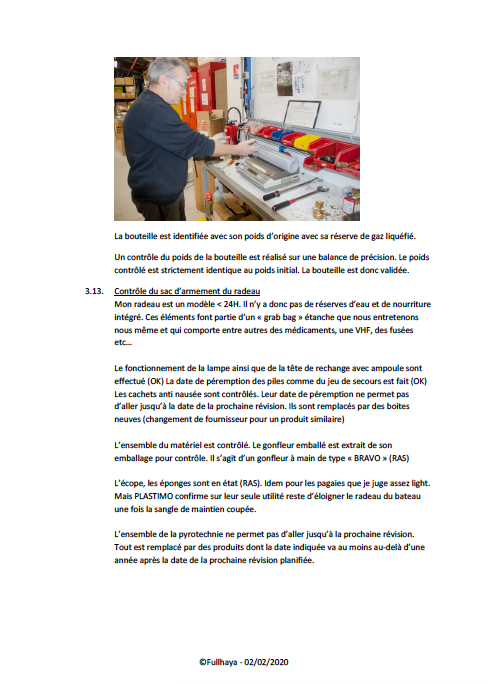 La bouteille est identifiée avec son poids d'origine avec sa réserve de gaz liquéfié.

Un contrôle du poids de la bouteille est réalisé sur une balance de précision. Le poids contrôlé est strictement identique au poids initial. La bouteille est donc validée.

3.13. Contrôle du sac d'armement du radeau

Mon radeau est un modèle < 24H. Il n'y a donc pas de réserves d'eau et de nourriture intégré. Ces éléments font partie d'un « grab bag » étanche que nous entretenons nous même et qui comporte entre autres des médicaments, une VHF, des fusées etc…

Le fonctionnement de la lampe ainsi que de la tête de rechange avec ampoule sont effectué (OK) La date de péremption des piles comme du jeu de secours est fait (OK) Les cachets anti nausée sont contrôlés. Leur date de péremption ne permet pas d'aller jusqu'à la date de la prochaine révision. Ils sont remplacés par des boites neuves (changement de fournisseur pour un produit similaire)

L'ensemble du matériel est contrôlé. Le gonfleur emballé est extrait de son emballage pour contrôle. Il s'agit d'un gonfleur à main de type « BRAVO » (RAS)

L'écope, les éponges sont en état (RAS). Idem pour les pagaies que je juge assez light. Mais PLASTIMO confirme sur leur seule utilité reste d'éloigner le radeau du bateau une fois la sangle de maintien coupée.

L'ensemble de la pyrotechnie ne permet pas d'aller jusqu'à la prochaine révision. Tout est remplacé par des produits dont la date indiquée va au moins au-delà d'une année après la date de la prochaine révision planifiée.

©Fullhaya - 02/02/2020