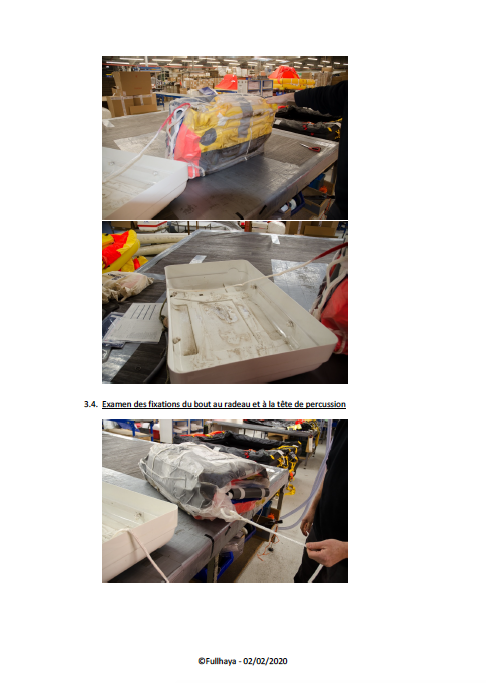 3.4. Examen des fixations du bout au radeau et à la tête de percussion

©Fullhaya - 02/02/2020