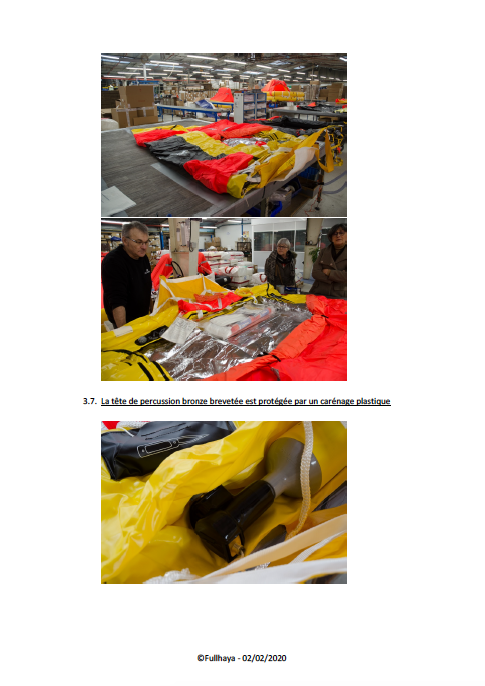 3.7. La tête de percussion bronze brevetée est protégée par un carénage plastique

©Fullhaya - 02/02/2020