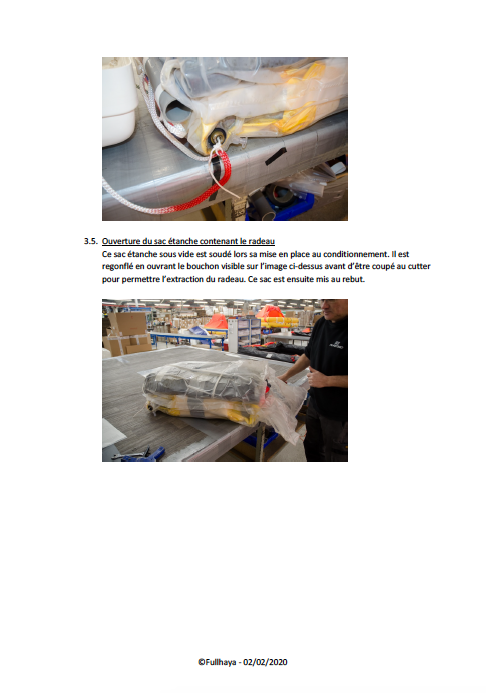 3.5. Ouverture du sac étanche contenant le radeau

Ce sac étanche sous vide est soudé lors sa mise en place au conditionnement. Il est regonflé en ouvrant le bouchon visible sur l'image ci-dessus avant d'être coupé au cutter pour permettre l'extraction du radeau. Ce sac est ensuite mis au rebut.

©Fullhaya - 02/02/2020