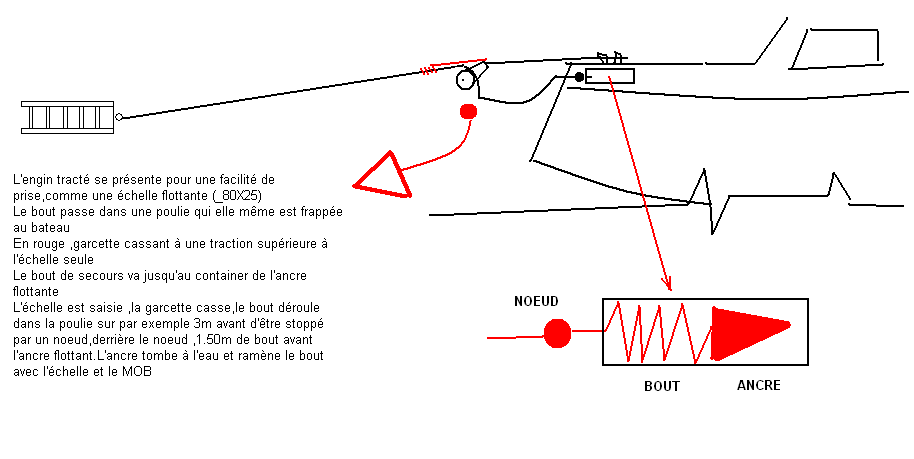 L'engin tracté se présente pour une facilité de prise,comme une échelle flottante (_80X25)
Le bout passe dans une poulie qui elle même est frappée au bateau
En rouge ,garcette cassant à une traction supérieure à l'échelle seule
Le bout de secours va jusqu'au container de l'ancre flottante
L'échelle est saisie ,la garcette casse,le bout déroule dans la poulie sur par exemple 3m avant d'être stoppé par un noeud,derrière le noeud ,1.50m de bout avant l'ancre flottant.L'ancre tombe à l'eau et ramène le bout avec l'échelle et le MOB

NOEUD

BOUT

ANCRE