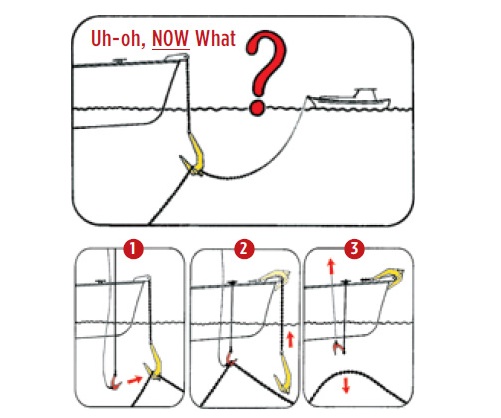 Uh-oh, NOW What ?

1

2

3